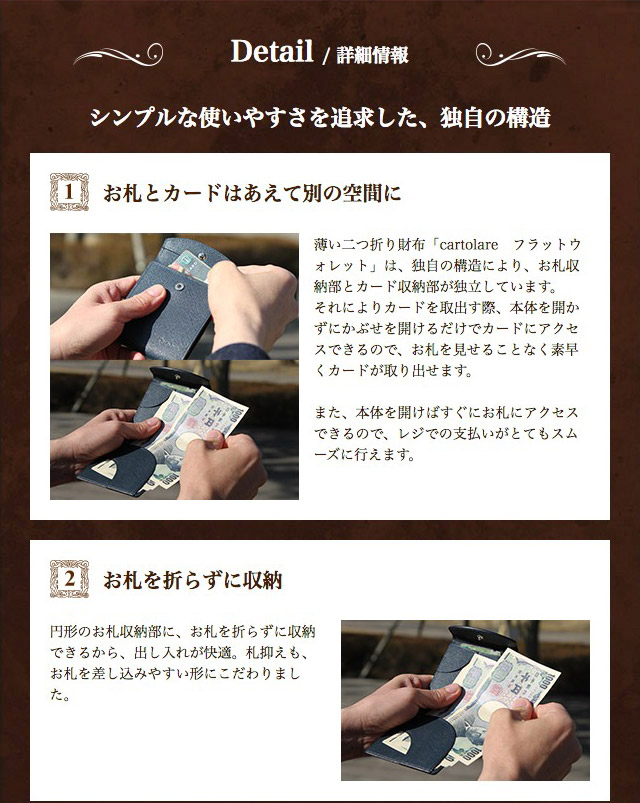 Detail / 詳細情報

シンプルな使いやすさを追求した、独自の構造

1 お札とカードはあえて別の空間に

薄い二つ折り財布「cartolare　フラットウォレット」は、独自の構造により、お札収納部とカード収納部が独立しています。
それによりカードを取出す際、本体を開かずにかぶせを開けるだけでカードにアクセスできるので、お札を見せることなく素早くカードが取り出せます。

また、本体を開けばすぐにお札にアクセスできるので、レジでの支払いがとてもスムーズに行えます。

2 お札を折らずに収納

円形のお札収納部に、お札を折らずに収納できるから、出し入れが快適。札抑えも、お札を差し込みやすい形にこだわりました。