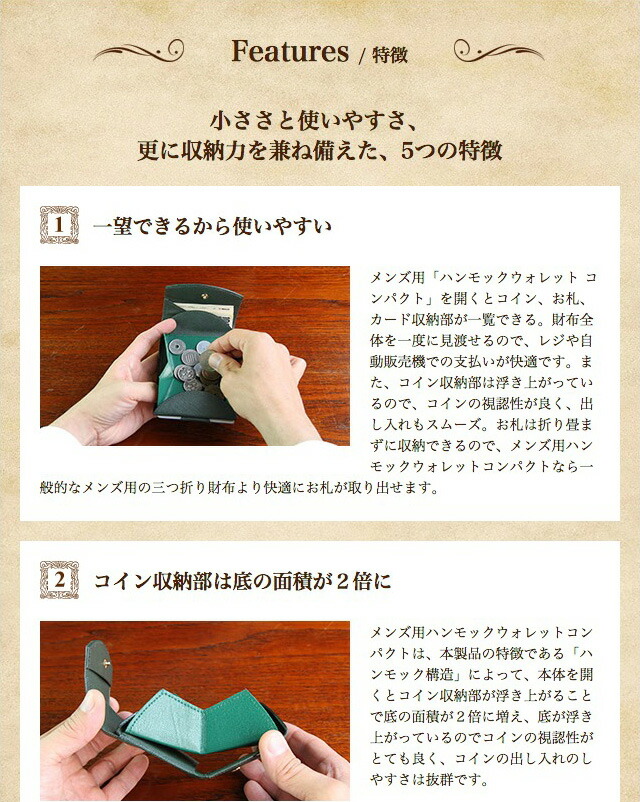 Features / 特徴

小ささと使いやすさ、
更に収納力を兼ね備えた、5つの特徴

1 一望できるから使いやすい

メンズ用「ハンモックウォレット コンパクト」を開くとコイン、お札、カード収納部が一覧できる。財布全体を一度に見渡せるので、レジや自動販売機での支払いが快適です。また、コイン収納部は浮き上がっているので、コインの視認性が良く、出し入れもスムーズ。お札は折り畳まずに収納できるので、メンズ用ハンモックウォレットコンパクトなら一般的なメンズ用の三つ折り財布より快適にお札が取り出せます。

2 コイン収納部は底の面積が２倍に

メンズ用ハンモックウォレットコンパクトは、本製品の特徴である「ハンモック構造」によって、本体を開くとコイン収納部が浮き上がることで底の面積が２倍に増え、底が浮き上がっているのでコインの視認性がとても良く、コインの出し入れのしやすさは抜群です。